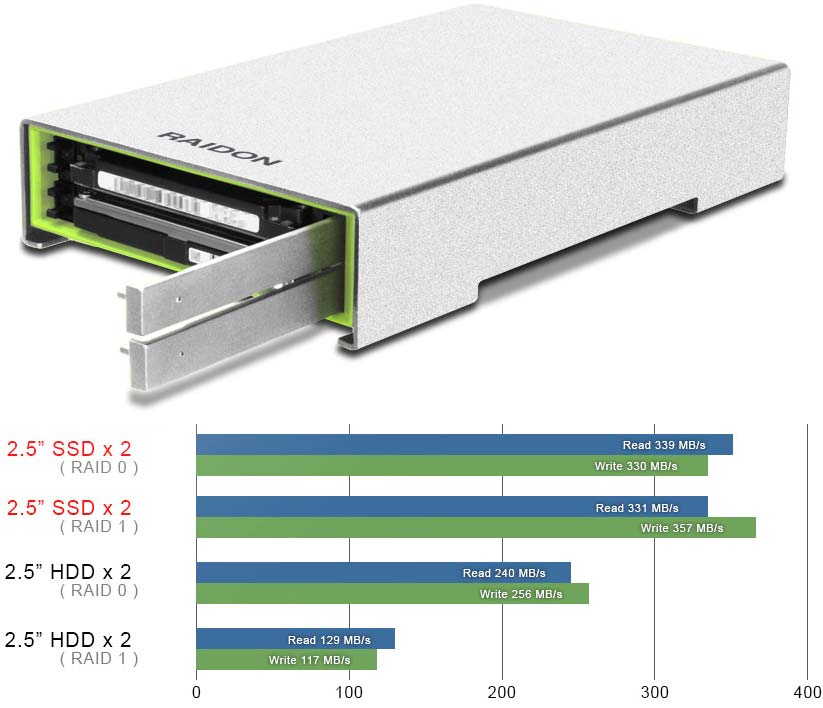 RAIDON

2.5" SSD x 2
( RAID 0 )
Read 339 MB/s
Write 330 MB/s

2.5" SSD x 2
( RAID 1 )
Read 331 MB/s
Write 357 MB/s

2.5" HDD x 2
( RAID 0 )
Read 240 MB/s
Write 256 MB/s

2.5" HDD x 2
( RAID 1 )
Read 129 MB/s
Write 117 MB/s

0 100 200 300 400